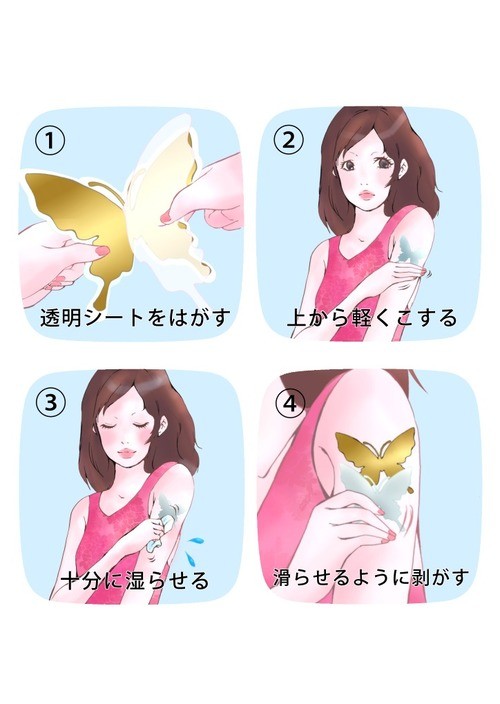 ①
透明シートをはがす

②
上から軽くこする

③
十分に湿らせる

④
滑らせるように剥がす