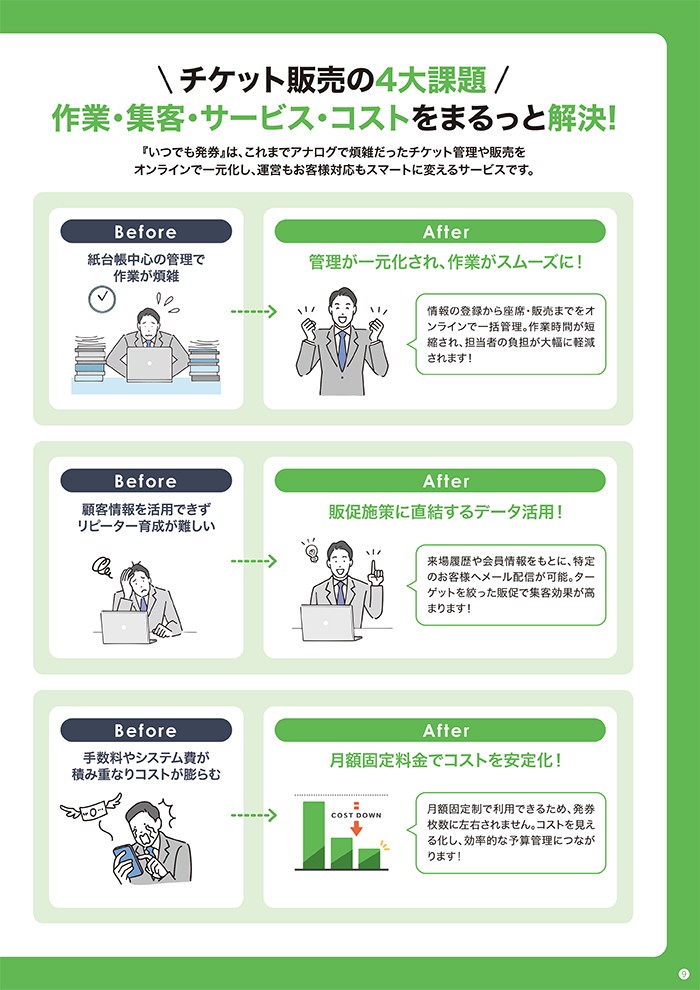 \ チケット販売の4大課題 /
作業・集客・サービス・コストをまるっと解決!

『いつでも発券』は、これまでアナログで煩雑だったチケット管理や販売をオンラインで一元化し、運営もお客様対応もスマートに変えるサービスです。

Before
紙台帳中心の管理で作業が煩雑

After
管理が一元化され、作業がスムーズに!

情報の登録から座席・販売までをオンラインで一括管理。作業時間が短縮され、担当者の負担が大幅に軽減されます!

Before
顧客情報を活用できずリピーター育成が難しい

After
販促施策に直結するデータ活用!

来場履歴や会員情報をもとに、特定のお客様へメール配信が可能。ターゲットを絞った販促で集客効果が高まります!

Before
手数料やシステム費が積み重なりコストが膨らむ

After
月額固定料金でコストを安定化!

COST DOWN

月額固定制で利用できるため、発券枚数に左右されません。コストを見える化し、効率的な予算管理につながります!

9